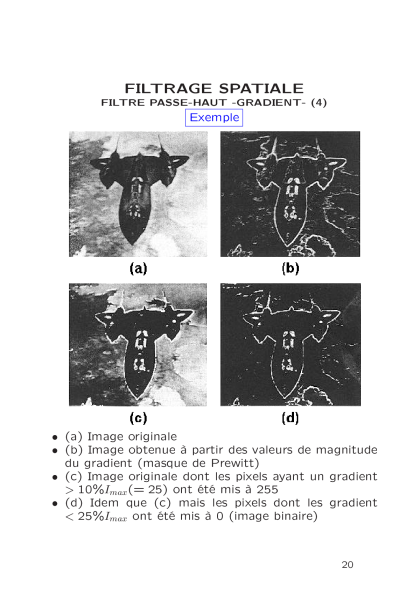 FILTRAGE SPATIALE
FILTRE PASSE-HAUT -GRADIENT- (4)
Exemple

(a)

(b)

(c)

(d)

• (a) Image originale
• (b) Image obtenue à partir des valeurs de magnitude du gradient (masque de Prewitt)
• (c) Image originale dont les pixels ayant un gradient $> 10\% I_{max} (= 25)$ ont été mis à 255
• (d) Idem que (c) mais les pixels dont les gradient $< 25\% I_{max}$ ont été mis à 0 (image binaire)

20